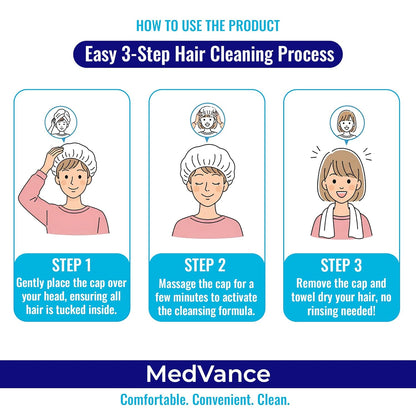 HOW TO USE THE PRODUCT

Easy 3-Step Hair Cleaning Process

STEP 1
Gently place the cap over your head, ensuring all hair is tucked inside.

STEP 2
Massage the cap for a few minutes to activate the cleansing formula.

STEP 3
Remove the cap and towel dry your hair, no rinsing needed!

MedVance

Comfortable. Convenient. Clean.