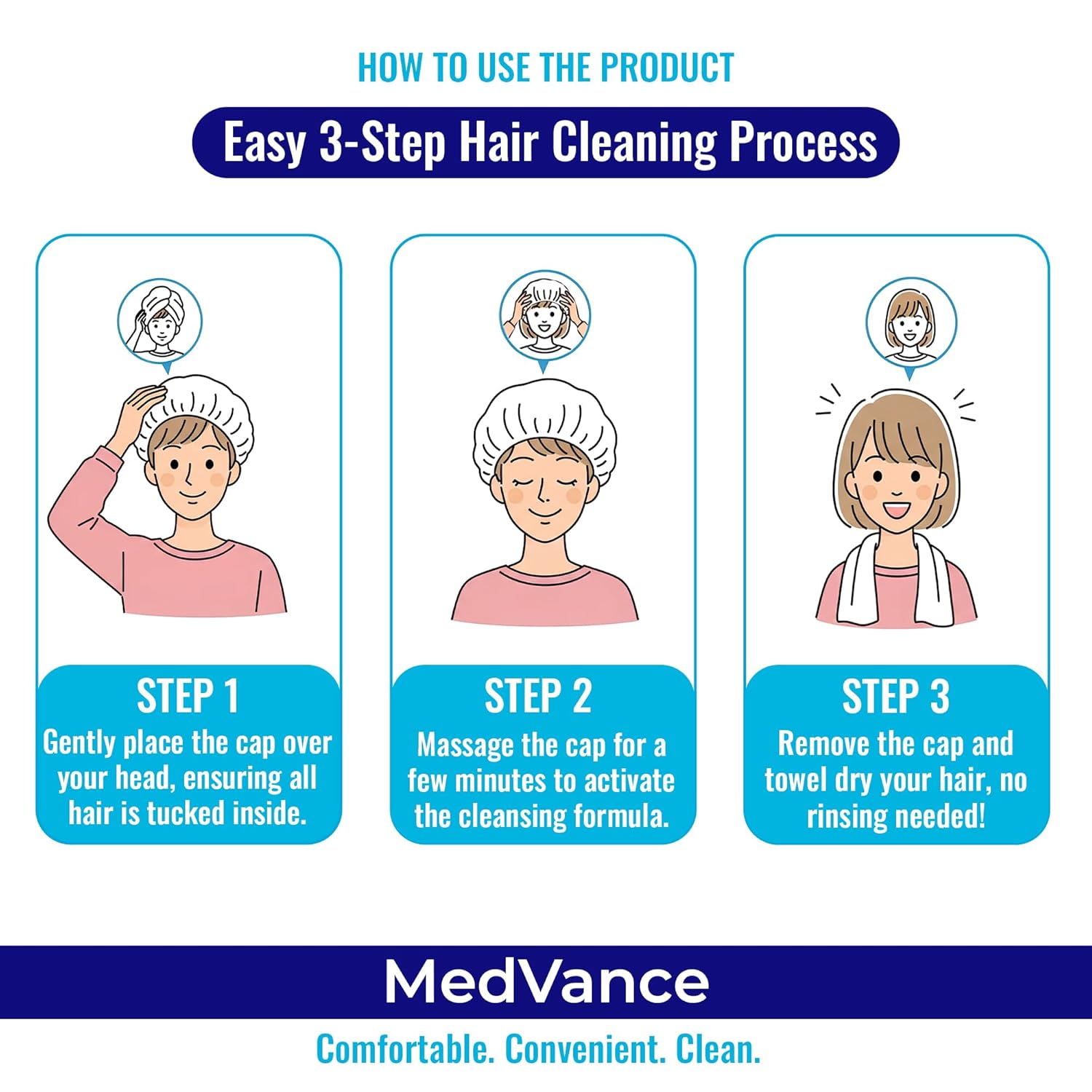 HOW TO USE THE PRODUCT

Easy 3-Step Hair Cleaning Process

STEP 1
Gently place the cap over your head, ensuring all hair is tucked inside.

STEP 2
Massage the cap for a few minutes to activate the cleansing formula.

STEP 3
Remove the cap and towel dry your hair, no rinsing needed!

MedVance

Comfortable. Convenient. Clean.