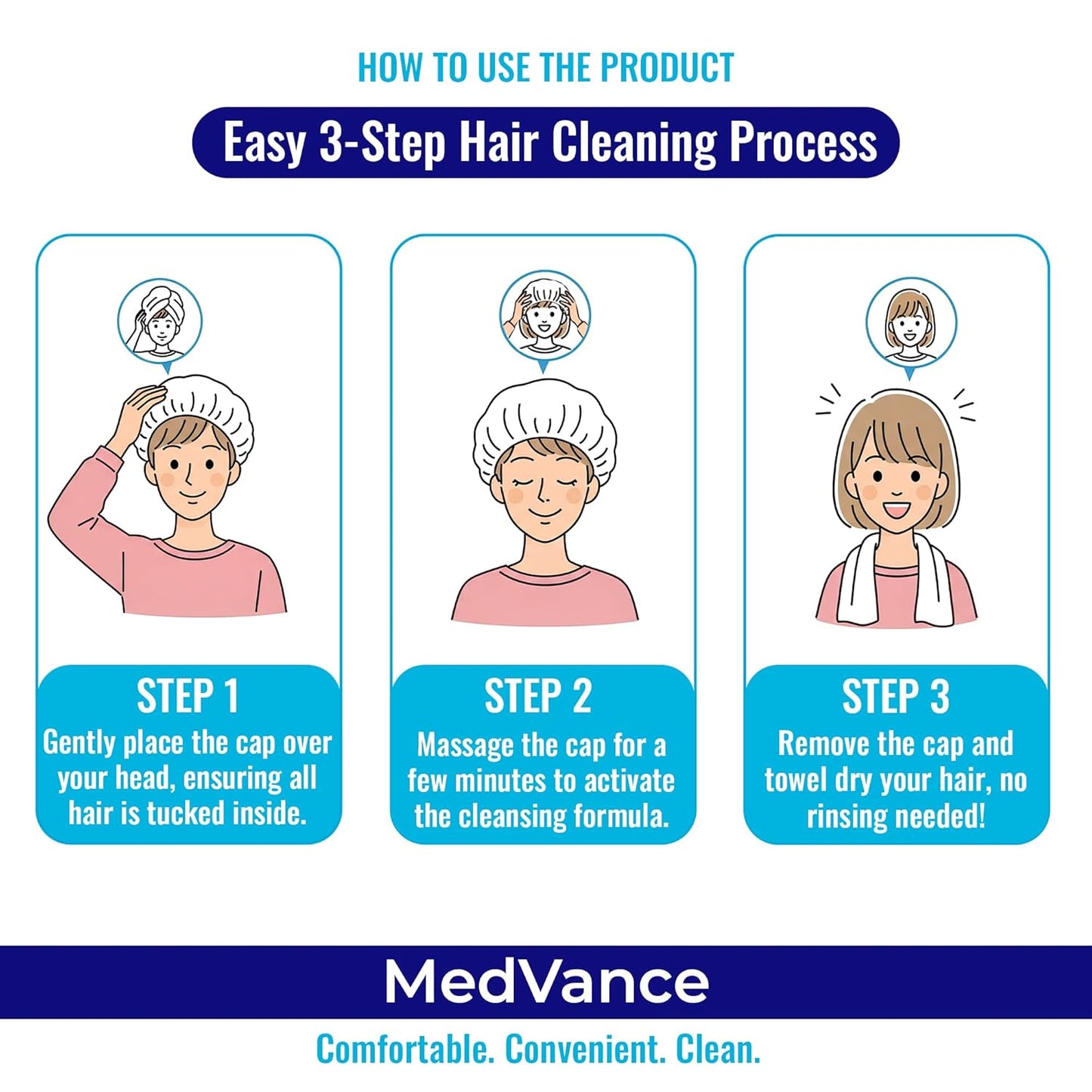 HOW TO USE THE PRODUCT

Easy 3-Step Hair Cleaning Process

STEP 1
Gently place the cap over your head, ensuring all hair is tucked inside.

STEP 2
Massage the cap for a few minutes to activate the cleansing formula.

STEP 3
Remove the cap and towel dry your hair, no rinsing needed!

MedVance

Comfortable. Convenient. Clean.