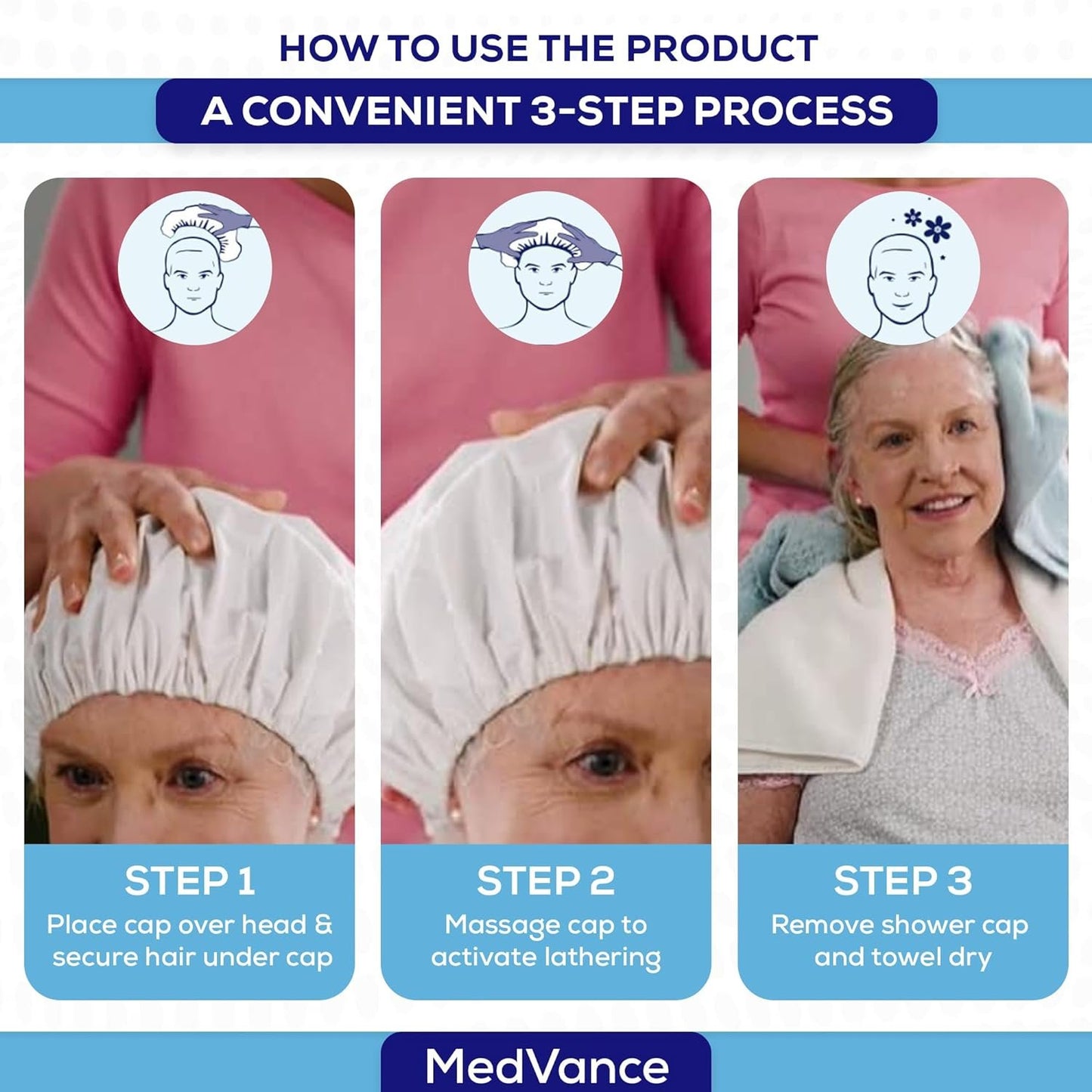 HOW TO USE THE PRODUCT

A CONVENIENT 3-STEP PROCESS

STEP 1
Place cap over head & secure hair under cap

STEP 2
Massage cap to activate lathering

STEP 3
Remove shower cap and towel dry

MedVance